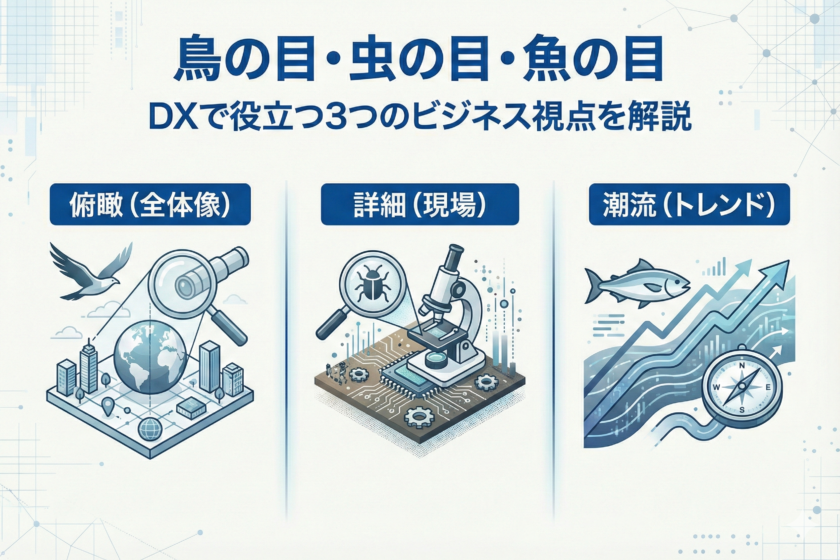 鳥の目・虫の目・魚の目

DXで役立つ3つのビジネス視点を解説

俯瞰（全体像）

詳細（現場）

潮流（トレンド）

N

W

E

S